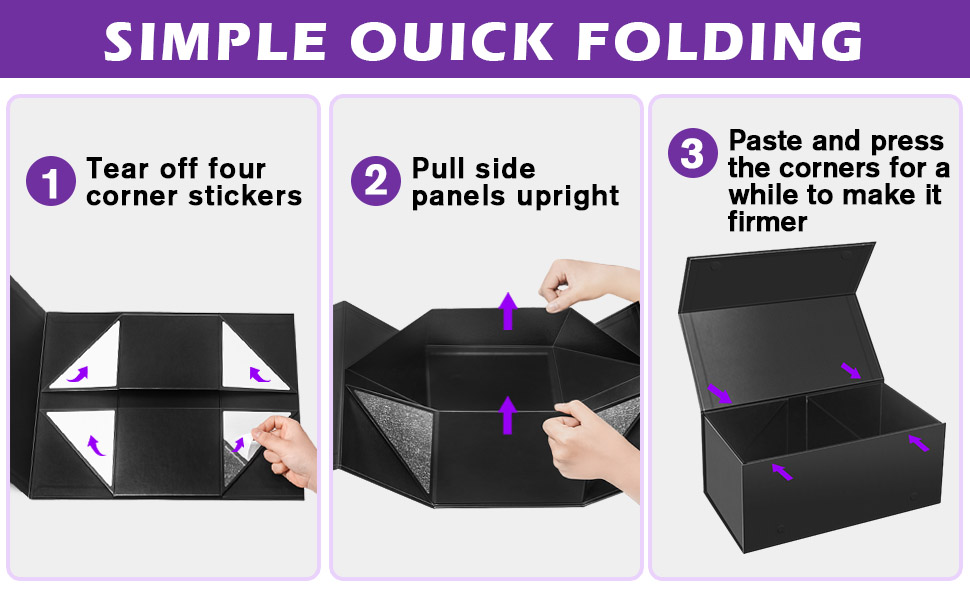 SIMPLE OUICK FOLDING

1 Tear off four corner stickers

2 Pull side panels upright

3 Paste and press the corners for a while to make it firmer