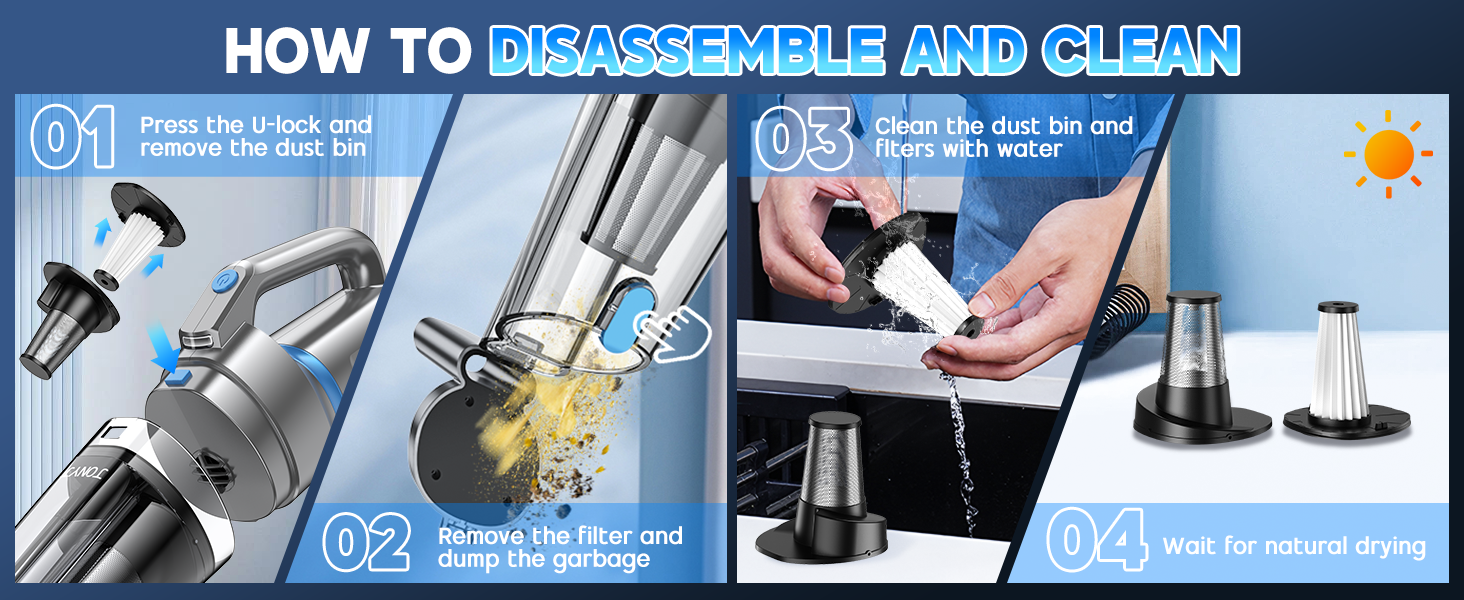 HOW TO DISASSEMBLE AND CLEAN

01 Press the U-lock and remove the dust bin

02 Remove the filter and dump the garbage

03 Clean the dust bin and filters with water

04 Wait for natural drying