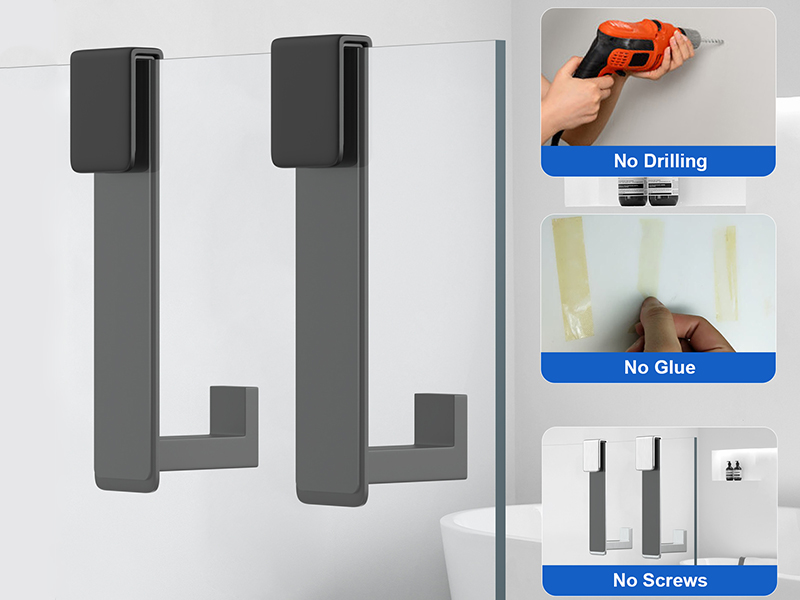 No Drilling

No Glue

No Screws