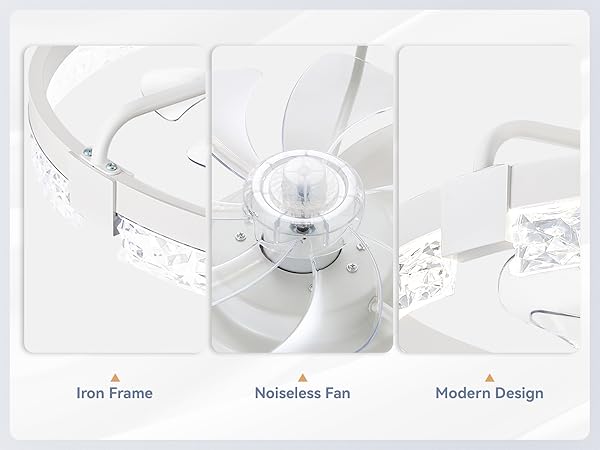 Iron Frame

Noiseless Fan

Modern Design