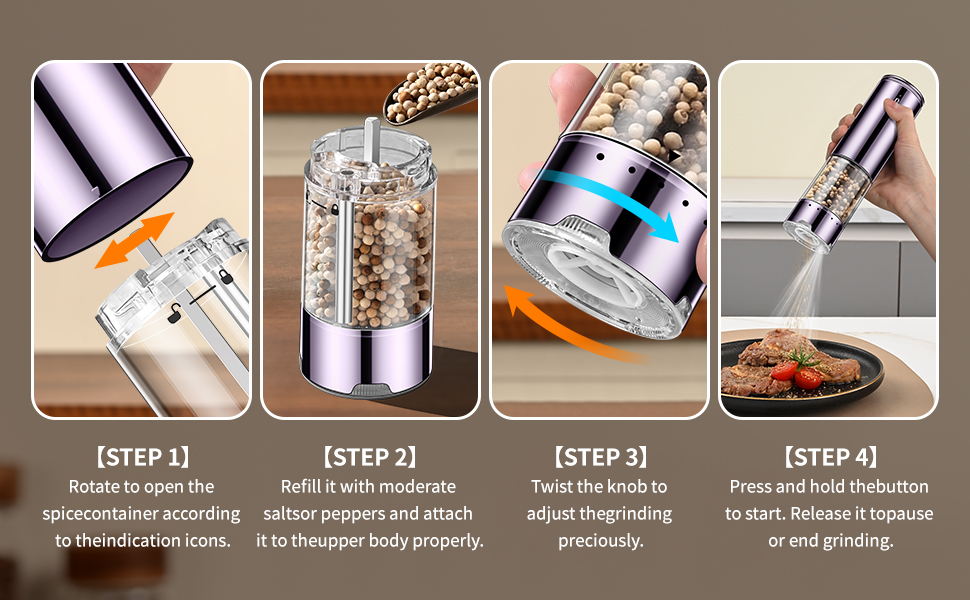 【STEP 1】
Rotate to open the spicecontainer according to theindication icons.

【STEP 2】
Refill it with moderate saltsor peppers and attach it to theupper body properly.

【STEP 3】
Twist the knob to adjust thegrinding preciously.

【STEP 4】
Press and hold thebutton to start. Release it topause or end grinding.