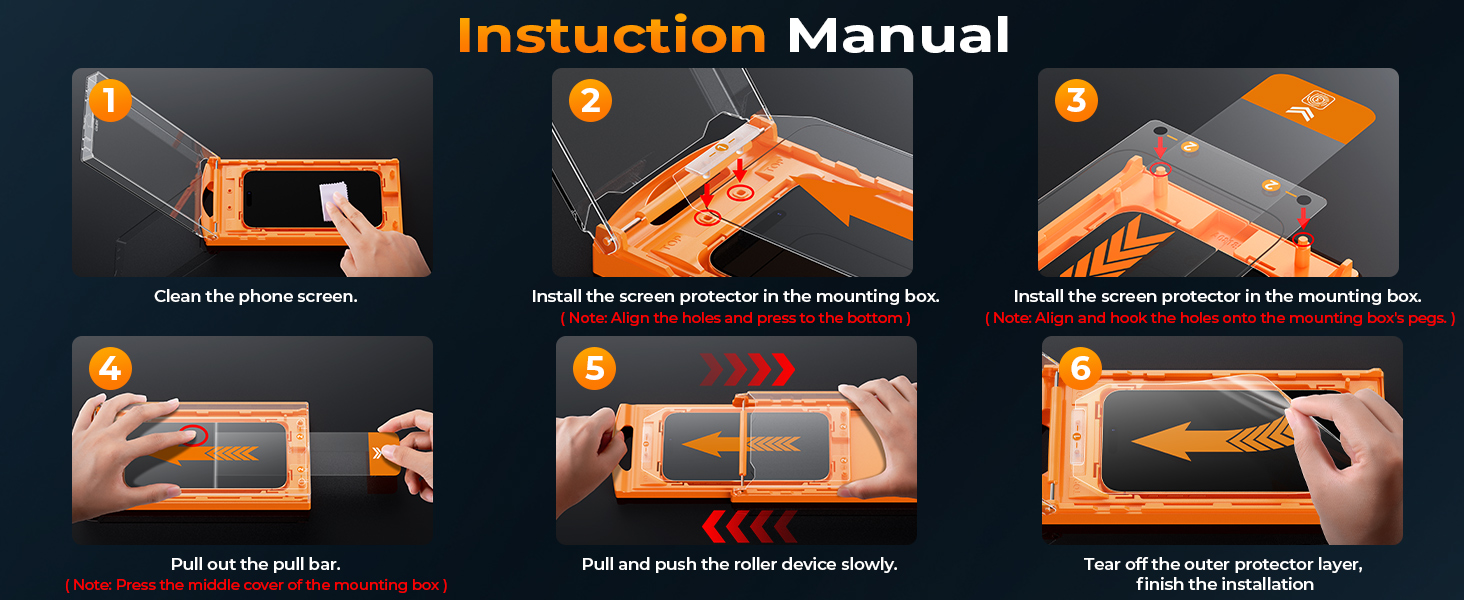 Instuction Manual

1

Clean the phone screen.

2

Install the screen protector in the mounting box.
( Note: Align the holes and press to the bottom )

3

Install the screen protector in the mounting box.
( Note: Align and hook the holes onto the mounting box's pegs. )

4

Pull out the pull bar.
( Note: Press the middle cover of the mounting box )

5

Pull and push the roller device slowly.

6

Tear off the outer protector layer, finish the installation