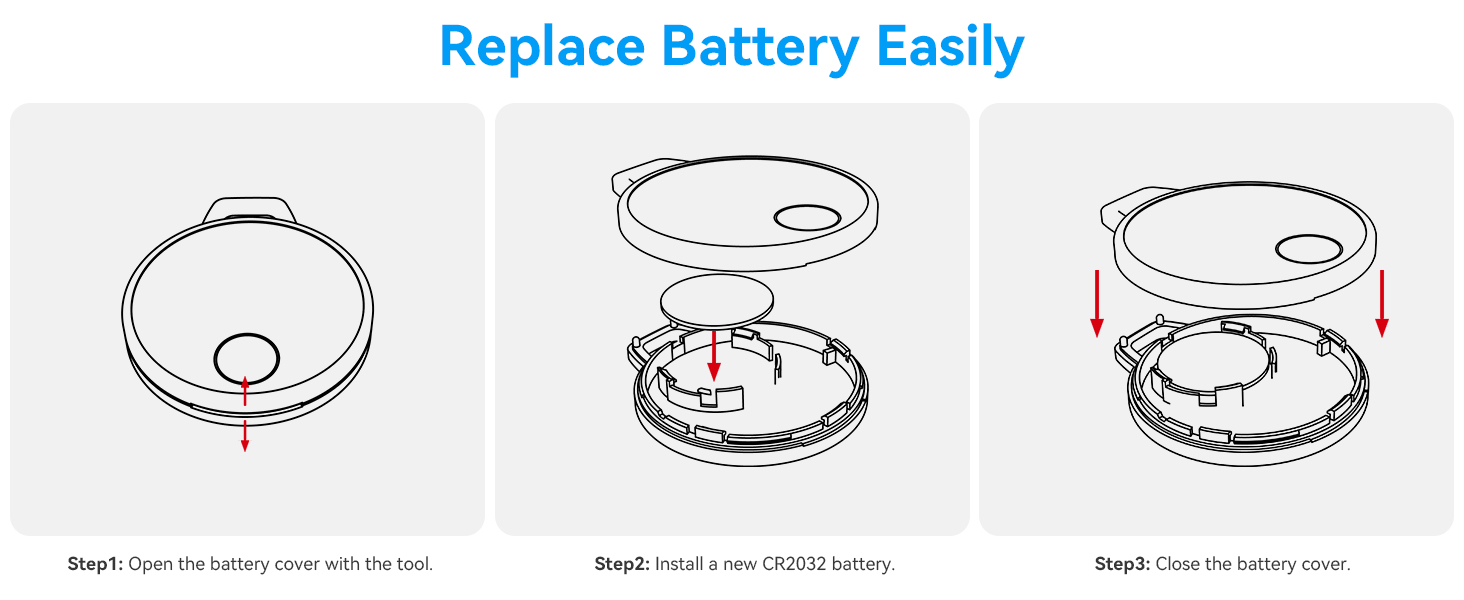 Replace Battery Easily

Step1: Open the battery cover with the tool.

Step2: Install a new CR2032 battery.

Step3: Close the battery cover.