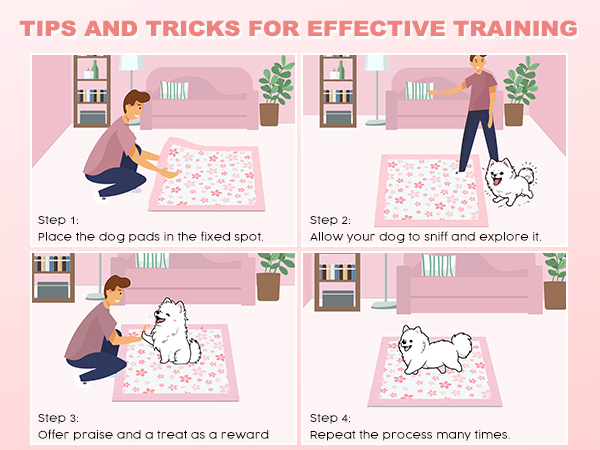 TIPS AND TRICKS FOR EFFECTIVE TRAINING

Step 1:
Place the dog pads in the fixed spot.

Step 2:
Allow your dog to sniff and explore it.

Step 3:
Offer praise and a treat as a reward

Step 4:
Repeat the process many times.