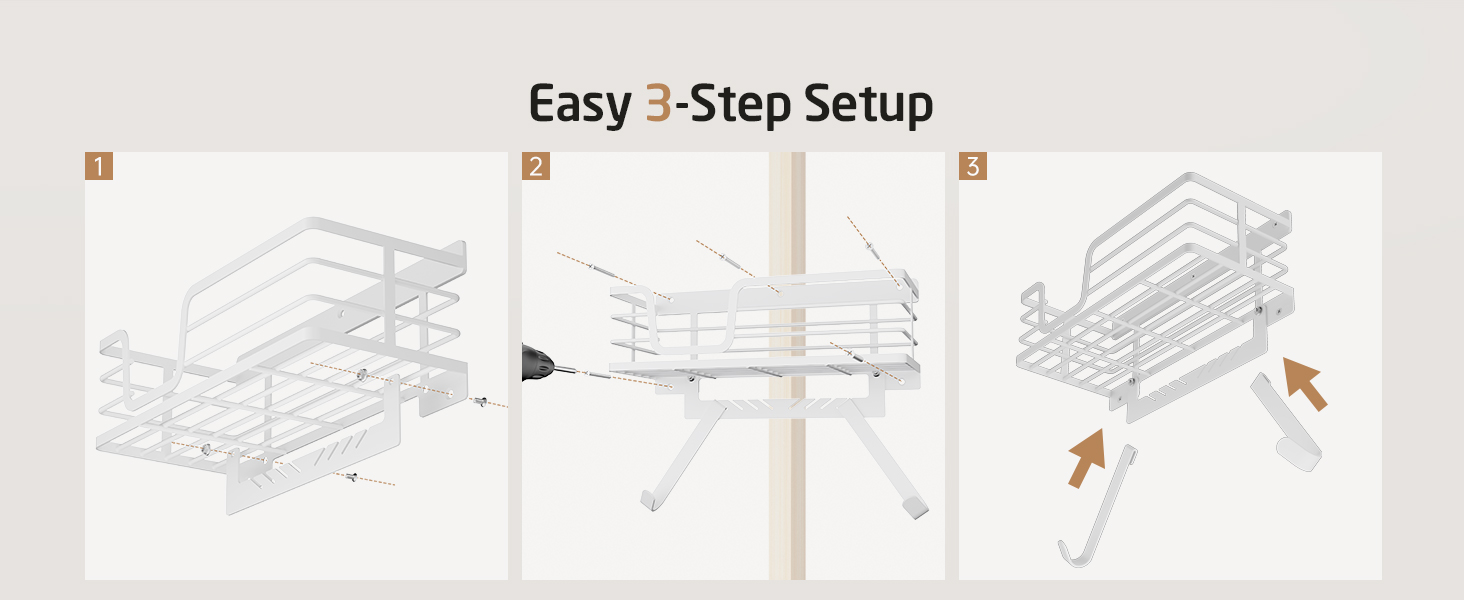 Easy 3-Step Setup

1

2

3