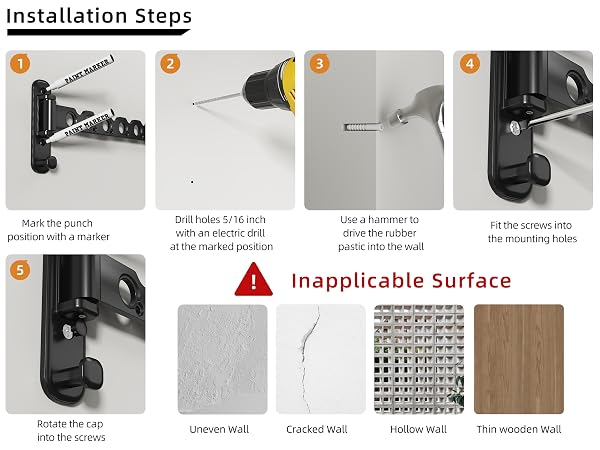 Installation Steps

1
PAINT MARKER
PAINT MARKER

Mark the punch position with a marker

2

Drill holes 5/16 inch with an electric drill at the marked position

3

Use a hammer to drive the rubber pastic into the wall

4

Fit the screws into the mounting holes

5

Rotate the cap into the screws

!
Inapplicable Surface

Uneven Wall

Cracked Wall

Hollow Wall

Thin wooden Wall