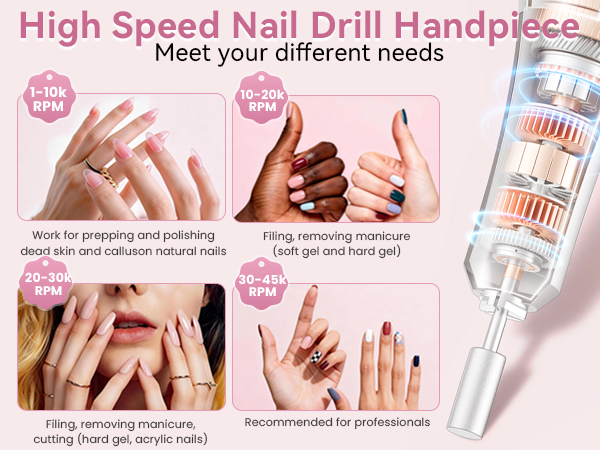 High Speed Nail Drill Handpiece
Meet your different needs

1-10k RPM

Work for prepping and polishing dead skin and calluson natural nails

10-20k RPM

Filing, removing manicure (soft gel and hard gel)

20-30k RPM

Filing, removing manicure, cutting (hard gel, acrylic nails)

30-45k RPM

Recommended for professionals