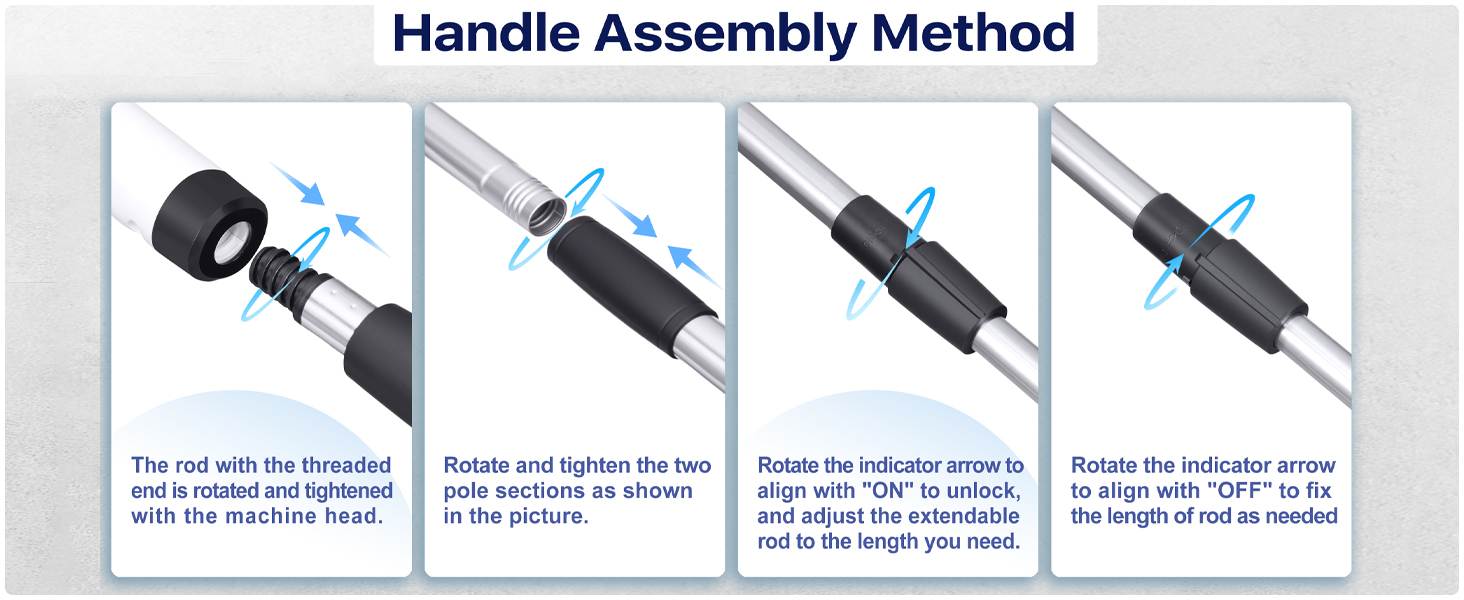 Handle Assembly Method

The rod with the threaded end is rotated and tightened with the machine head.

Rotate and tighten the two pole sections as shown in the picture.

Rotate the indicator arrow to align with "ON" to unlock, and adjust the extendable rod to the length you need.

Rotate the indicator arrow to align with "OFF" to fix the length of rod as needed