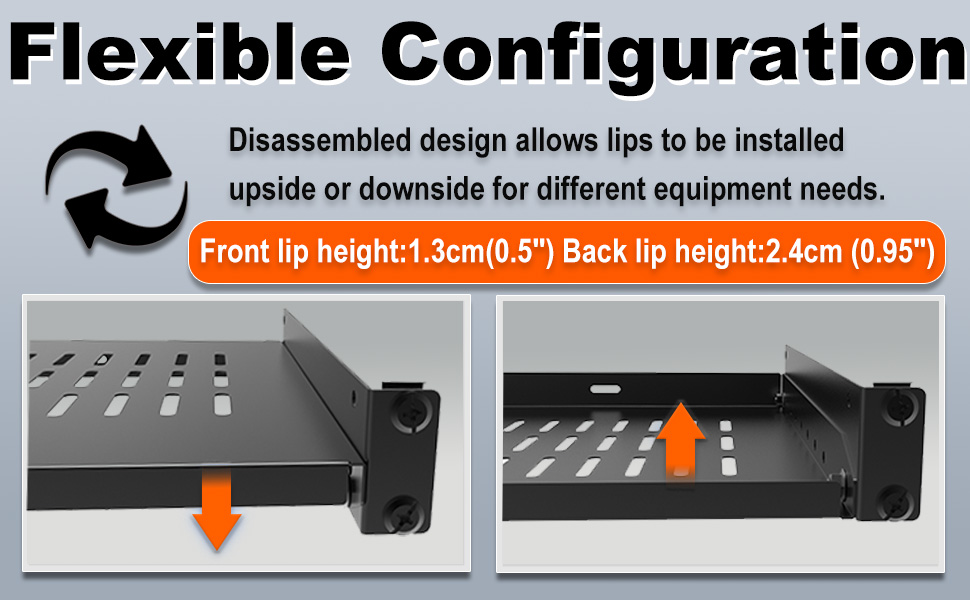 Flexible Configuration

Disassembled design allows lips to be installed upside or downside for different equipment needs.

Front lip height:1.3cm(0.5") Back lip height:2.4cm (0.95")