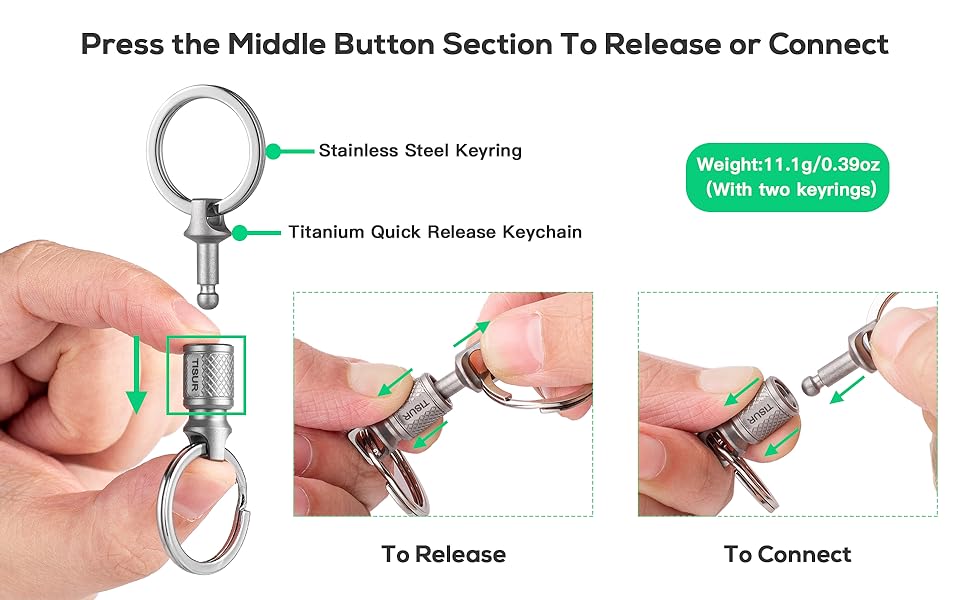 Press the Middle Button Section To Release or Connect

Stainless Steel Keyring

Titanium Quick Release Keychain

Weight:11.1g/0.39oz
(With two keyrings)

TISUR

TISUR

TISUR

To Release

To Connect