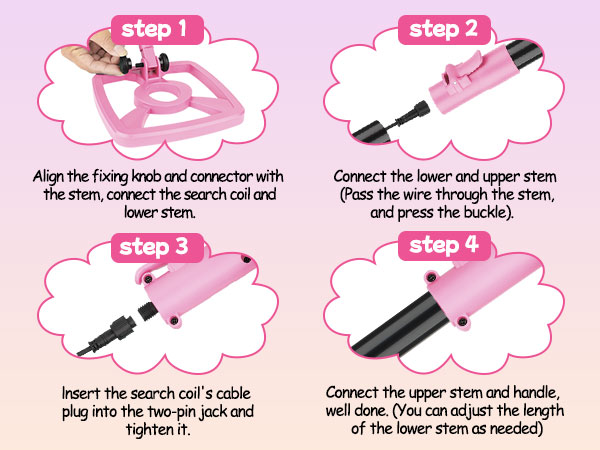 step 1

Align the fixing knob and connector with the stem, connect the search coil and lower stem.

step 2

Connect the lower and upper stem (Pass the wire through the stem, and press the buckle).

step 3

Insert the search coil's cable plug into the two-pin jack and tighten it.

step 4

Connect the upper stem and handle, well done. (You can adjust the length of the lower stem as needed)