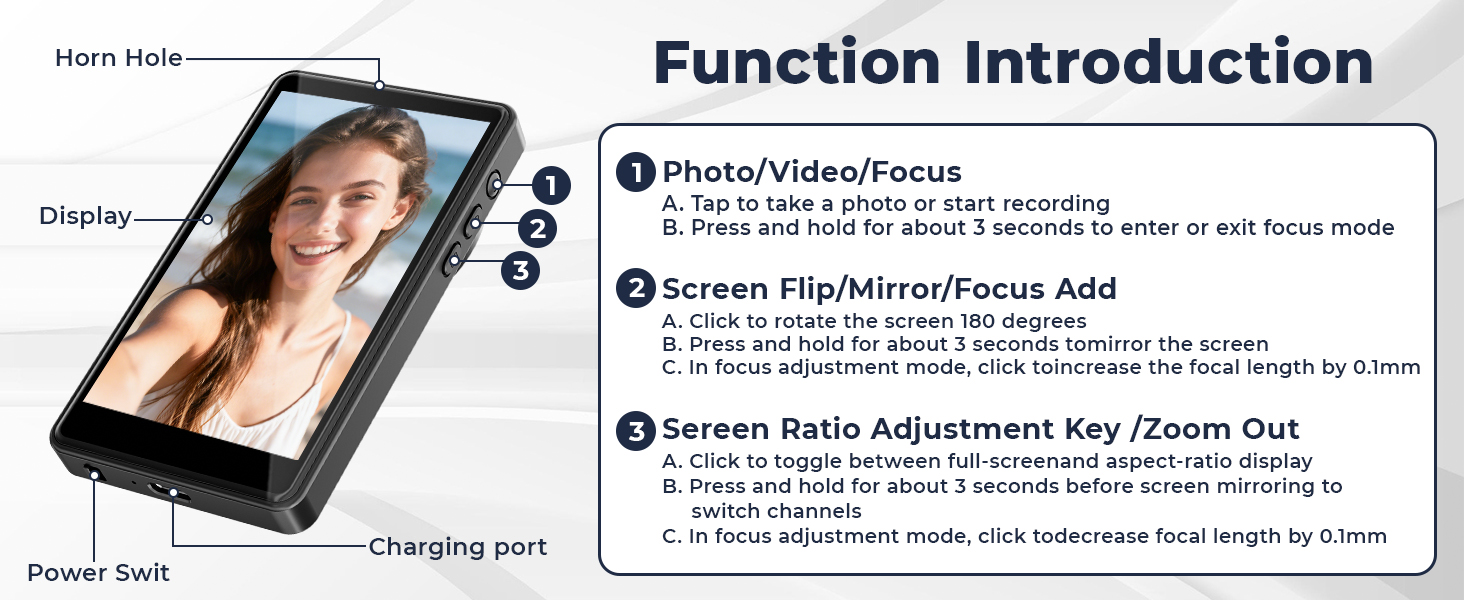 Horn Hole

Display

1

2

3

Power Swit

Charging port

Function Introduction

1 Photo/Video/Focus
A. Tap to take a photo or start recording
B. Press and hold for about 3 seconds to enter or exit focus mode

2 Screen Flip/Mirror/Focus Add
A. Click to rotate the screen 180 degrees
B. Press and hold for about 3 seconds tomirror the screen
C. In focus adjustment mode, click toincrease the focal length by 0.1mm

3 Sereen Ratio Adjustment Key /Zoom Out
A. Click to toggle between full-screenand aspect-ratio display
B. Press and hold for about 3 seconds before screen mirroring to switch channels
C. In focus adjustment mode, click todecrease focal length by 0.1mm