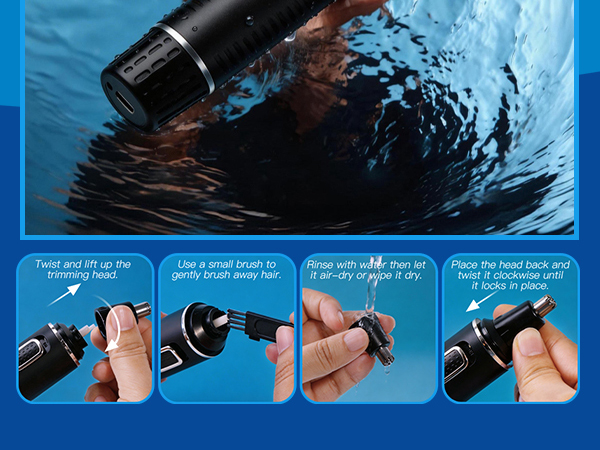 Twist and lift up the trimming head.

Use a small brush to gently brush away hair.

Rinse with water then let it air-dry or wipe it dry.

Place the head back and twist it clockwise until it locks in place.