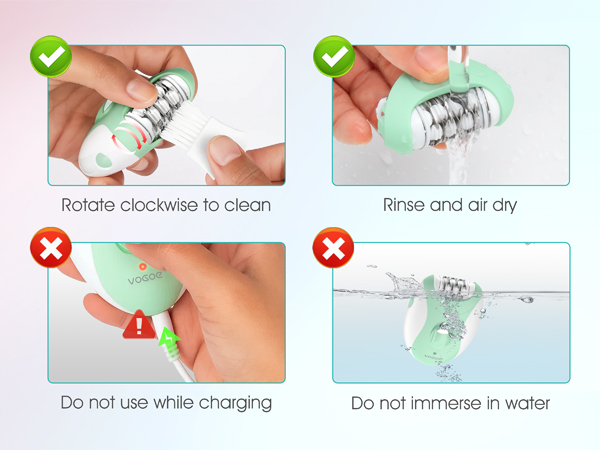 Rotate clockwise to clean

Rinse and air dry

VOGOE

Do not use while charging

VOGOE

Do not immerse in water