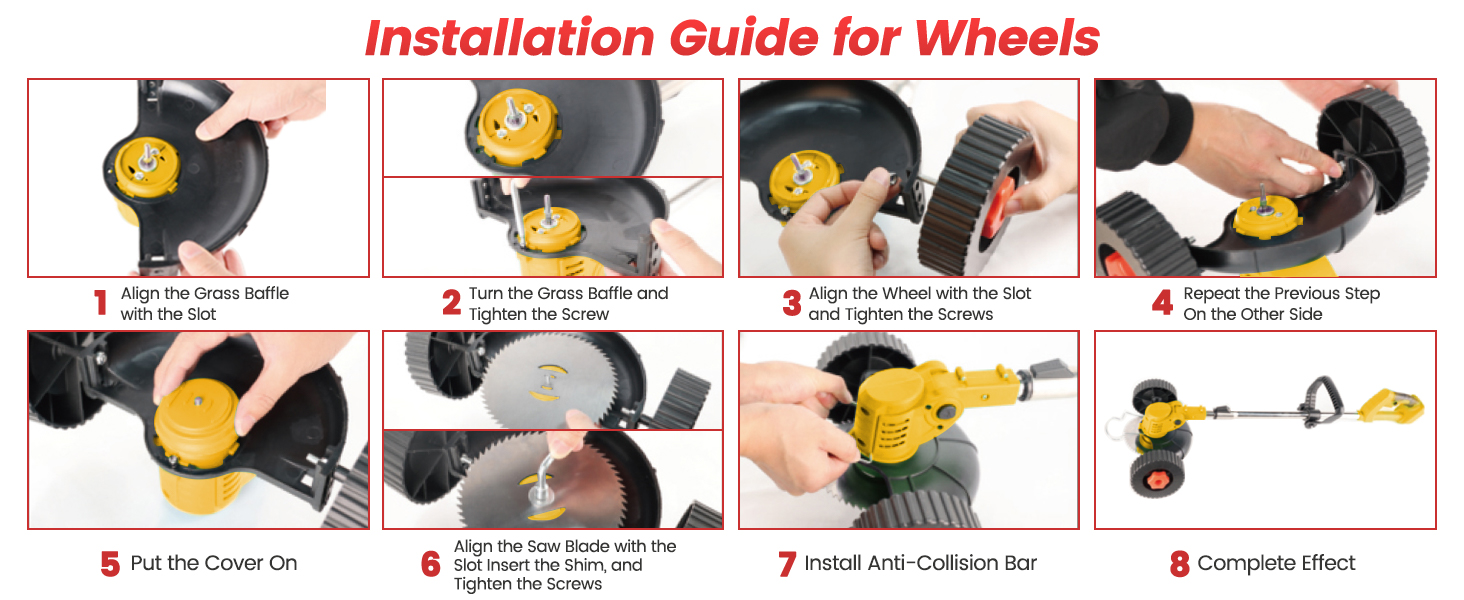 Installation Guide for Wheels

1 Align the Grass Baffle with the Slot

2 Turn the Grass Baffle and Tighten the Screw

3 Align the Wheel with the Slot and Tighten the Screws

4 Repeat the Previous Step On the Other Side

5 Put the Cover On

6 Align the Saw Blade with the Slot Insert the Shim, and Tighten the Screws

7 Install Anti-Collision Bar

8 Complete Effect