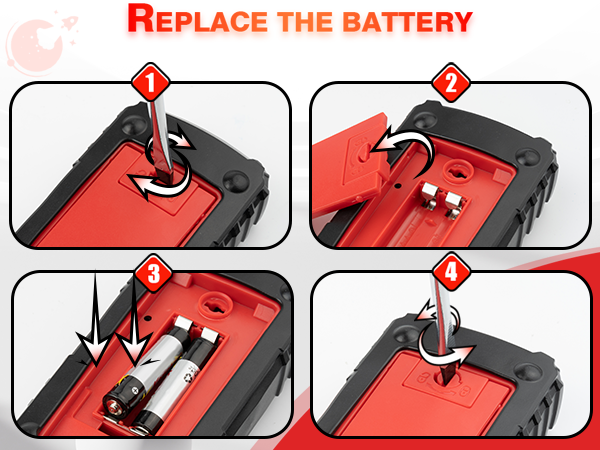 REPLACE THE BATTERY

1

2

3

4