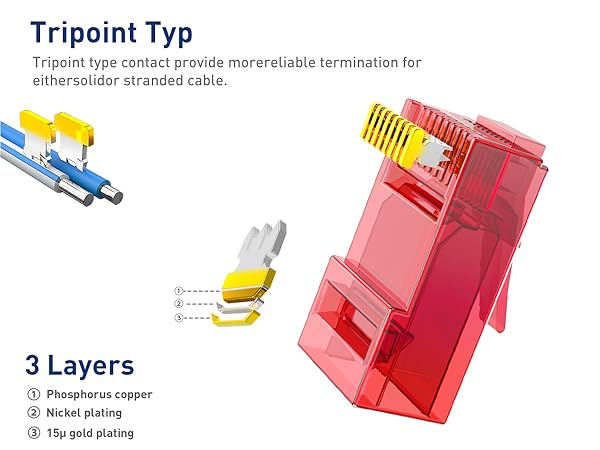 Tripoint Typ

Tripoint type contact provide morereliable termination for eithersolidor stranded cable.

①
②
③

3 Layers

① Phosphorus copper
② Nickel plating
③ 15μ gold plating