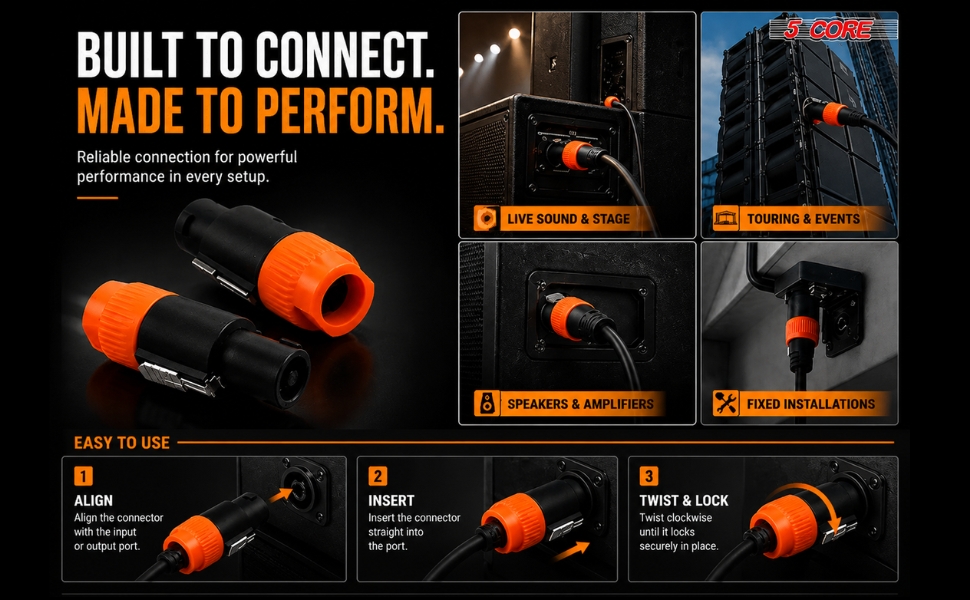 BUILT TO CONNECT.
MADE TO PERFORM.

Reliable connection for powerful performance in every setup.

5 CORE

LIVE SOUND & STAGE

TOURING & EVENTS

SPEAKERS & AMPLIFIERS

FIXED INSTALLATIONS

EASY TO USE

1
ALIGN
Align the connector with the input or output port.

2
INSERT
Insert the connector straight into the port.

3
TWIST & LOCK
Twist clockwise until it locks securely in place.