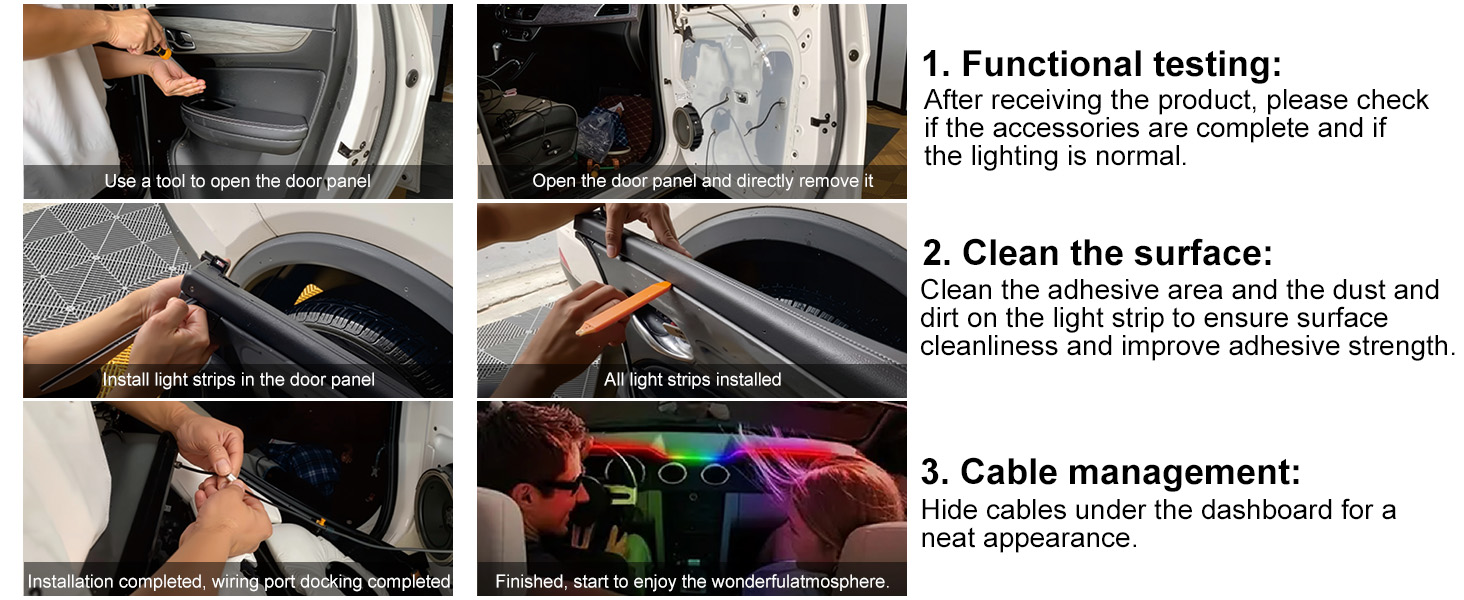 Use a tool to open the door panel

Open the door panel and directly remove it

Install light strips in the door panel

All light strips installed

Installation completed, wiring port docking completed

Finished, start to enjoy the wonderfulatmosphere.

1. Functional testing:
After receiving the product, please check if the accessories are complete and if the lighting is normal.

2. Clean the surface:
Clean the adhesive area and the dust and dirt on the light strip to ensure surface cleanliness and improve adhesive strength.

3. Cable management:
Hide cables under the dashboard for a neat appearance.