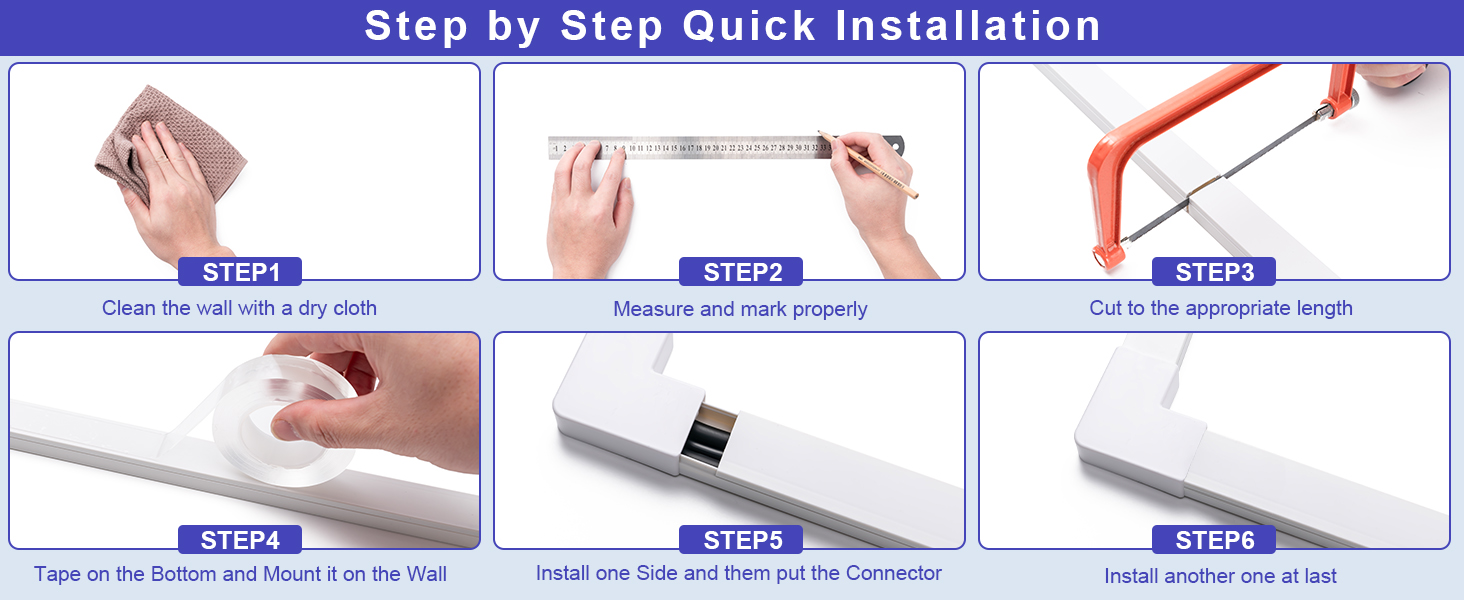 Step by Step Quick Installation

STEP1
Clean the wall with a dry cloth

STEP2
Measure and mark properly

STEP3
Cut to the appropriate length

STEP4
Tape on the Bottom and Mount it on the Wall

STEP5
Install one Side and them put the Connector

STEP6
Install another one at last