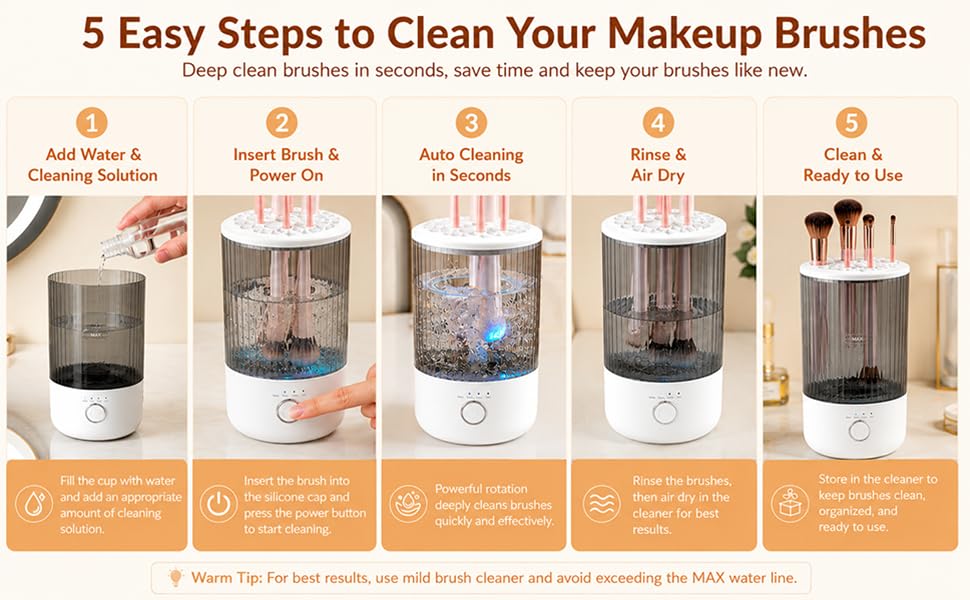 5 Easy Steps to Clean Your Makeup Brushes

Deep clean brushes in seconds, save time and keep your brushes like new.

1
Add Water & Cleaning Solution

MAX

Fill the cup with water and add an appropriate amount of cleaning solution.

2
Insert Brush & Power On

Insert the brush into the silicone cap and press the power button to start cleaning.

3
Auto Cleaning in Seconds

Powerful rotation deeply cleans brushes quickly and effectively.

4
Rinse & Air Dry

Rinse the brushes, then air dry in the cleaner for best results.

5
Clean & Ready to Use

MAX

Store in the cleaner to keep brushes clean, organized, and ready to use.

Warm Tip: For best results, use mild brush cleaner and avoid exceeding the MAX water line.