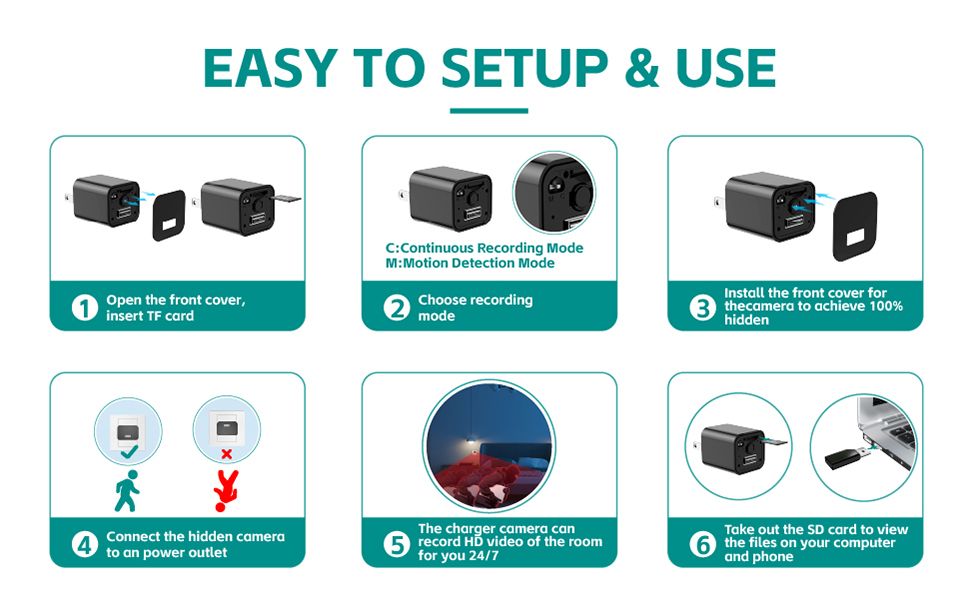 EASY TO SETUP & USE

1 Open the front cover, insert TF card

C:Continuous Recording Mode
M:Motion Detection Mode

2 Choose recording mode

3 Install the front cover for thecamera to achieve 100% hidden

4 Connect the hidden camera to an power outlet

5 The charger camera can record HD video of the room for you 24/7

6 Take out the SD card to view the files on your computer and phone