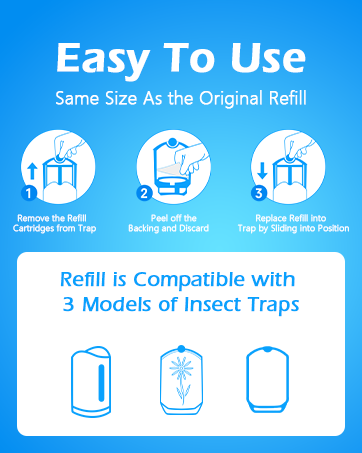 Easy To Use

Same Size As the Original Refill

1

Remove the Refill Cartridges from Trap

2

Peel off the Backing and Discard

3

Replace Refill into Trap by Sliding into Position

Refill is Compatible with 3 Models of Insect Traps