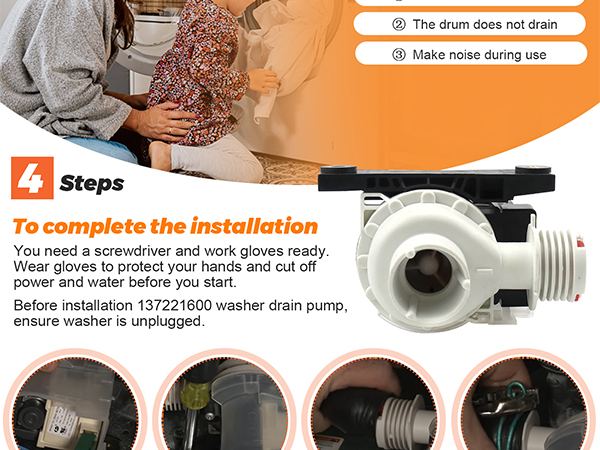 ② The drum does not drain

③ Make noise during use

4 Steps

To complete the installation

You need a screwdriver and work gloves ready. Wear gloves to protect your hands and cut off power and water before you start.

Before installation 137221600 washer drain pump, ensure washer is unplugged.