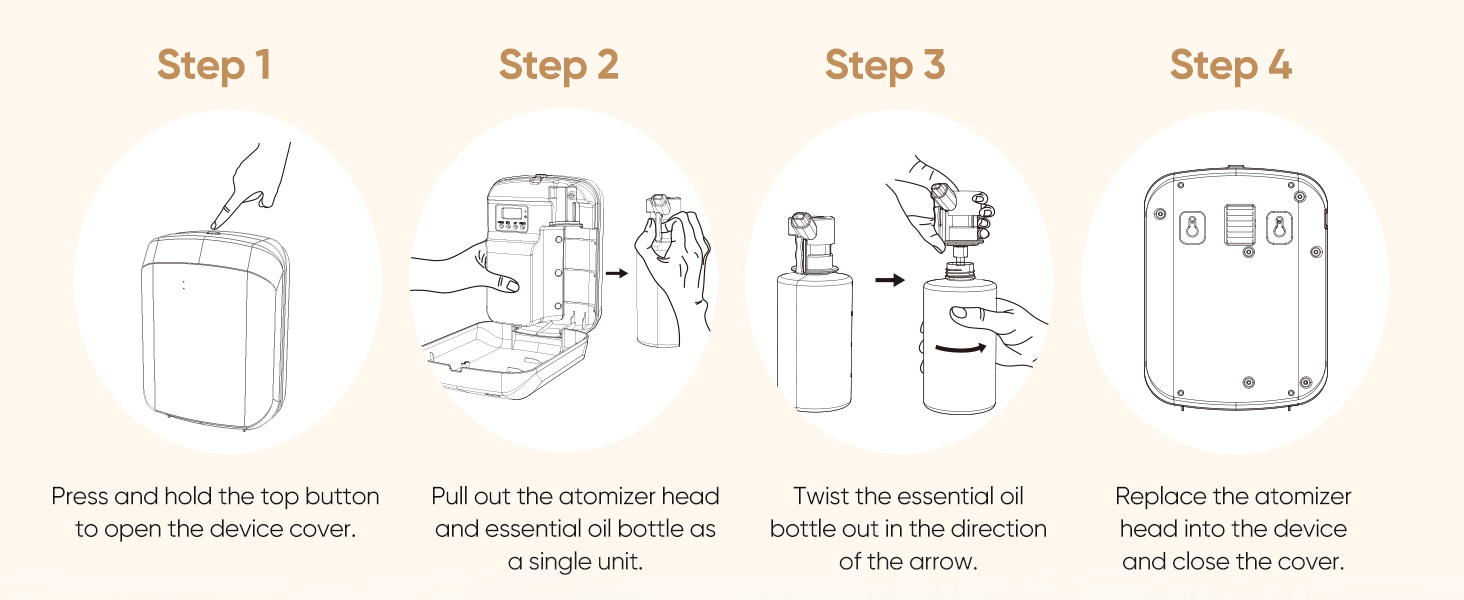 Step 1

Press and hold the top button to open the device cover.

Step 2

Pull out the atomizer head and essential oil bottle as a single unit.

Step 3

Twist the essential oil bottle out in the direction of the arrow.

Step 4

Replace the atomizer head into the device and close the cover.