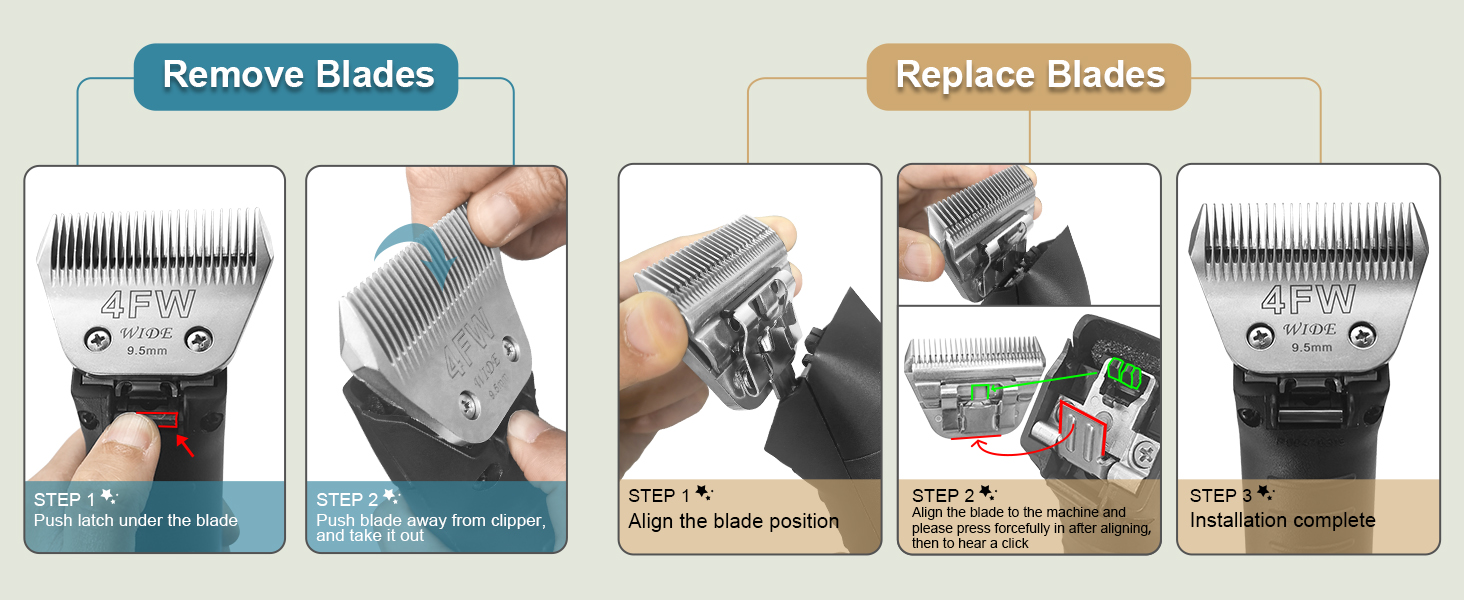 Remove Blades

4FW
WIDE
9.5mm

STEP 1
Push latch under the blade

4FW
WIDE
9.5mm

STEP 2
Push blade away from clipper, and take it out

Replace Blades

STEP 1
Align the blade position

STEP 2
Align the blade to the machine and please press forcefully in after aligning, then to hear a click

4FW
WIDE
9.5mm

STEP 3
Installation complete