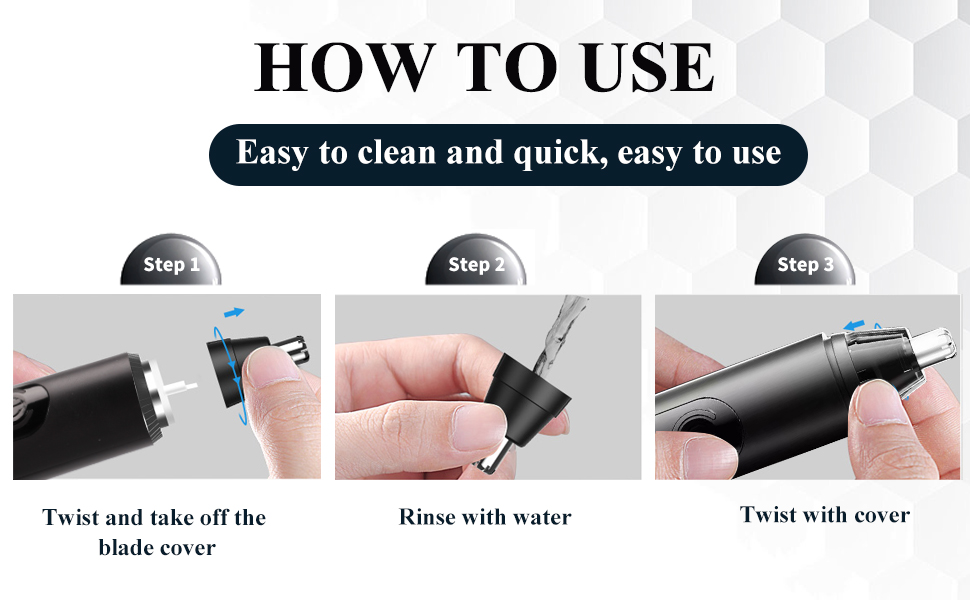 HOW TO USE

Easy to clean and quick, easy to use

Step 1

Twist and take off the blade cover

Step 2

Rinse with water

Step 3

Twist with cover