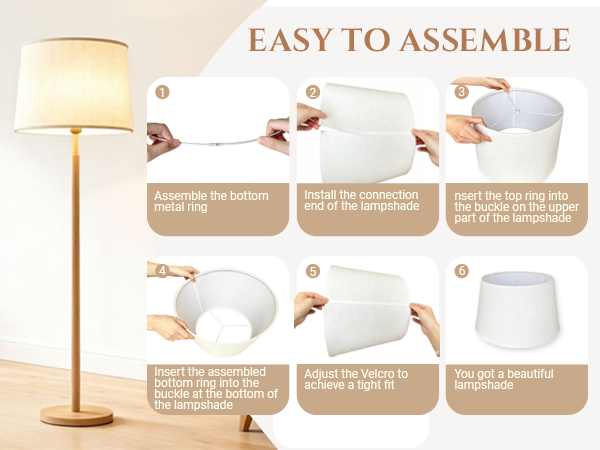 EASY TO ASSEMBLE

1
Assemble the bottom metal ring

2
Install the connection end of the lampshade

3
nsert the top ring into the buckle on the upper part of the lampshade

4
Insert the assembled bottom ring into the buckle at the bottom of the lampshade

5
Adjust the Velcro to achieve a tight fit

6
You got a beautiful lampshade