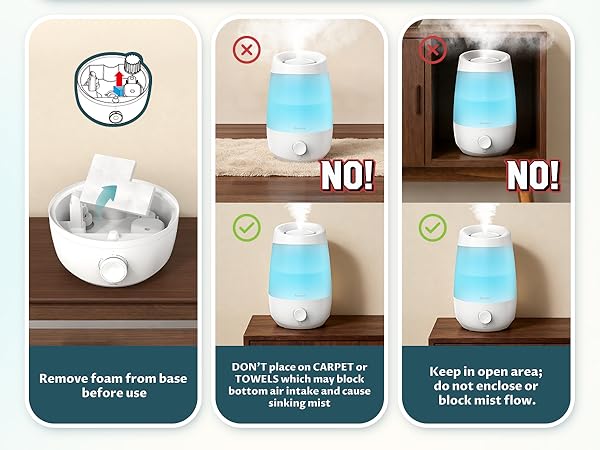 Remove foam from base before use

NO!

DON'T place on CARPET or TOWELS which may block bottom air intake and cause sinking mist

NO!

Keep in open area; do not enclose or block mist flow.