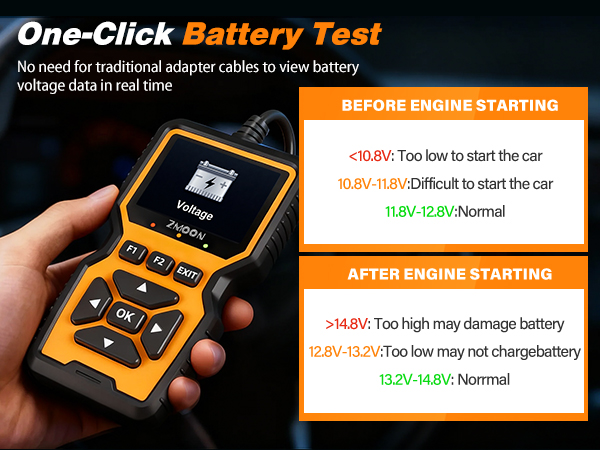 One-Click Battery Test

No need for traditional adapter cables to view battery voltage data in real time

Voltage

ZMOON

F1 F2 EXIT

OK

BEFORE ENGINE STARTING

<10.8V: Too low to start the car

10.8V-11.8V:Difficult to start the car

11.8V-12.8V:Normal

AFTER ENGINE STARTING

>14.8V: Too high may damage battery

12.8V-13.2V:Too low may not chargebattery

13.2V-14.8V: Norrmal