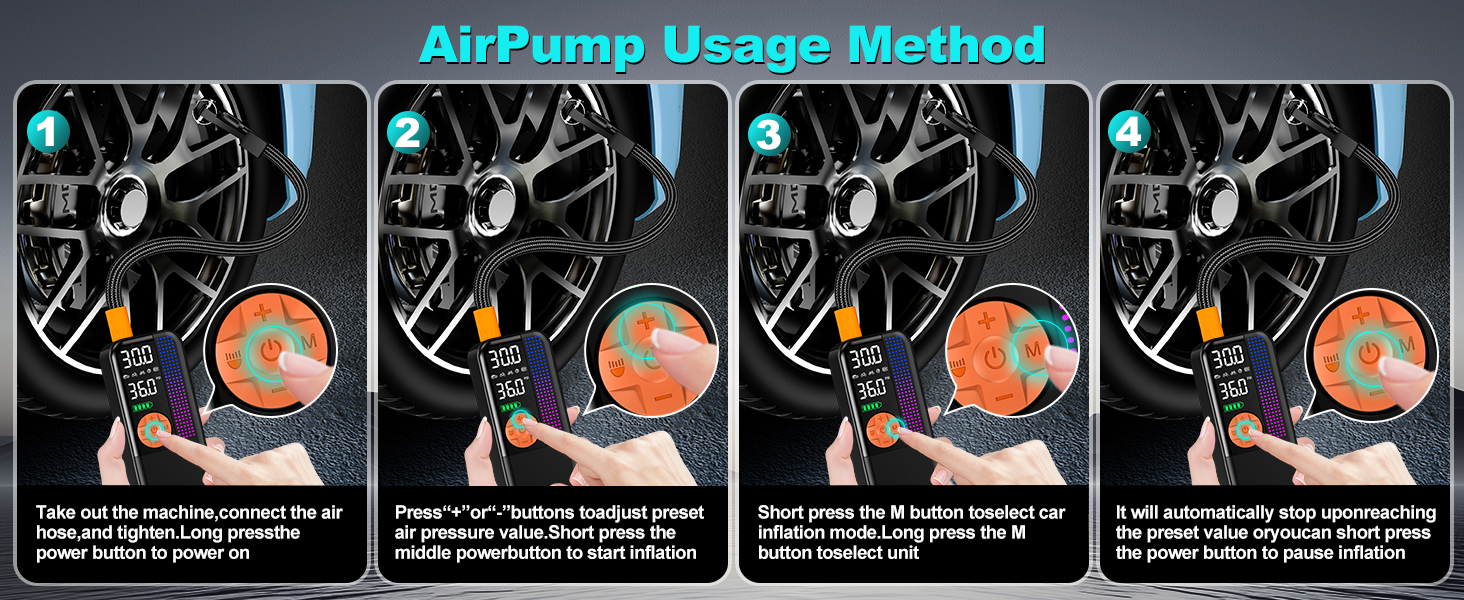 AirPump Usage Method

1

30.0
36.0

M

Take out the machine,connect the air hose,and tighten.Long pressthe power button to power on

2

30.0
36.0

Press“+”or“-”buttons toadjust preset air pressure value.Short press the middle powerbutton to start inflation

3

30.0
36.0

M

Short press the M button toselect car inflation mode.Long press the M button toselect unit

4

30.0
36.0

It will automatically stop uponreaching the preset value oryoucan short press the power button to pause inflation