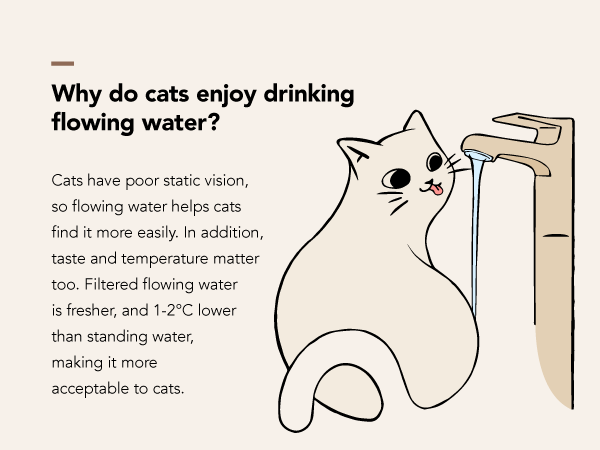 Why do cats enjoy drinking flowing water?

Cats have poor static vision, so flowing water helps cats find it more easily. In addition, taste and temperature matter too. Filtered flowing water is fresher, and 1-2°C lower than standing water, making it more acceptable to cats.