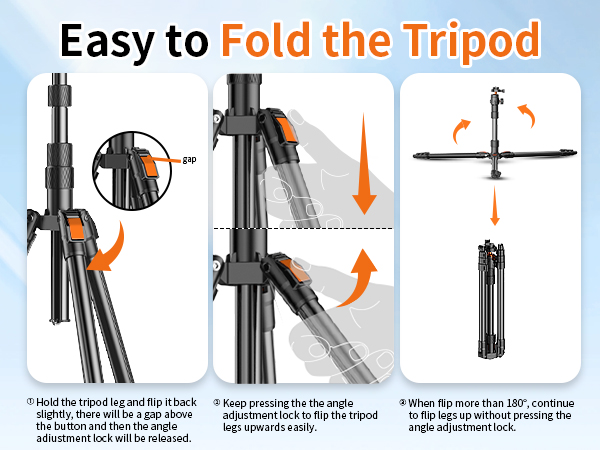 Easy to Fold the Tripod

gap

① Hold the tripod leg and flip it back slightly, there will be a gap above the button and then the angle adjustment lock will be released.

② Keep pressing the the angle adjustment lock to flip the tripod legs upwards easily.

③ When flip more than 180°, continue to flip legs up without pressing the angle adjustment lock.