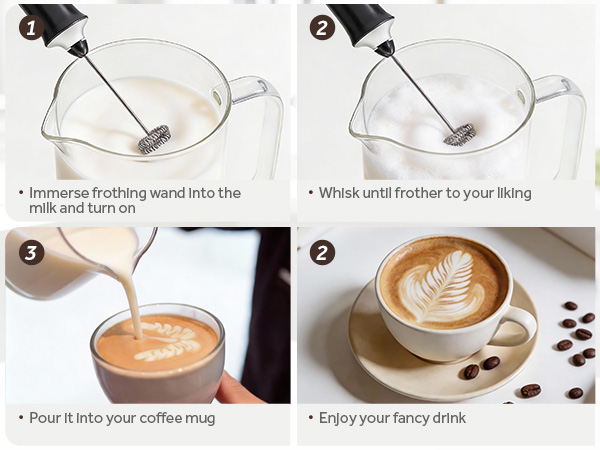 1

• Immerse frothing wand into the milk and turn on

2

• Whisk until frother to your liking

3

• Pour it into your coffee mug

2

• Enjoy your fancy drink