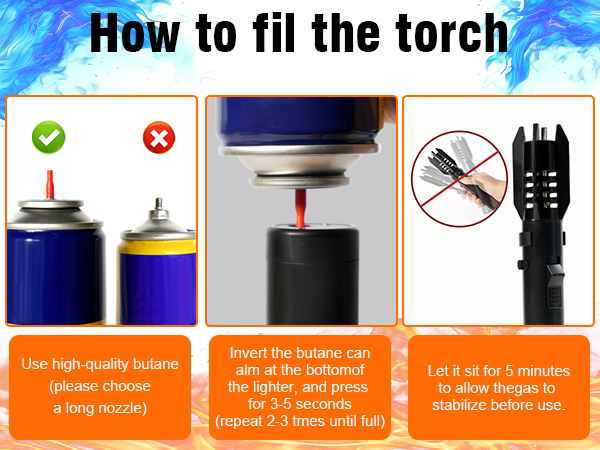 How to fil the torch

Use high-quality butane (please choose a long nozzle)

Invert the butane can alm at the bottomof the lighter, and press for 3-5 seconds (repeat 2-3 tmes until full)

Let it sit for 5 minutes to allow thegas to stabilize before use.