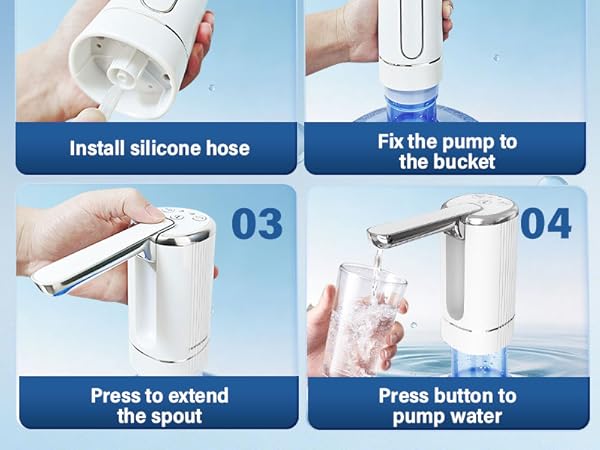 Install silicone hose

Fix the pump to the bucket

03

Press to extend the spout

04

Press button to pump water