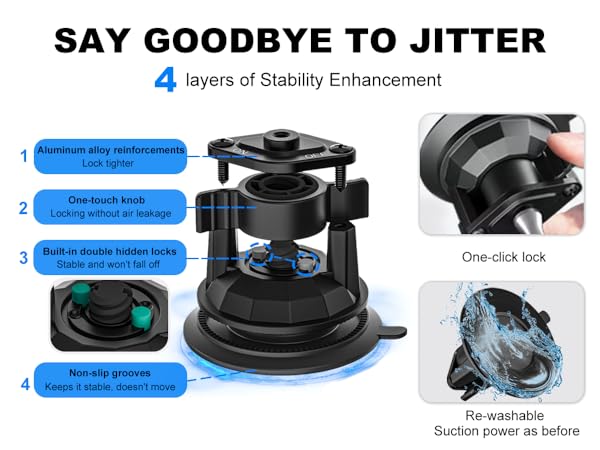 SAY GOODBYE TO JITTER

4 layers of Stability Enhancement

1 Aluminum alloy reinforcements
Lock tighter

ON OFF

2 One-touch knob
Locking without air leakage

3 Built-in double hidden locks
Stable and won't fall off

4 Non-slip grooves
Keeps it stable, doesn't move

One-click lock

Re-washable
Suction power as before