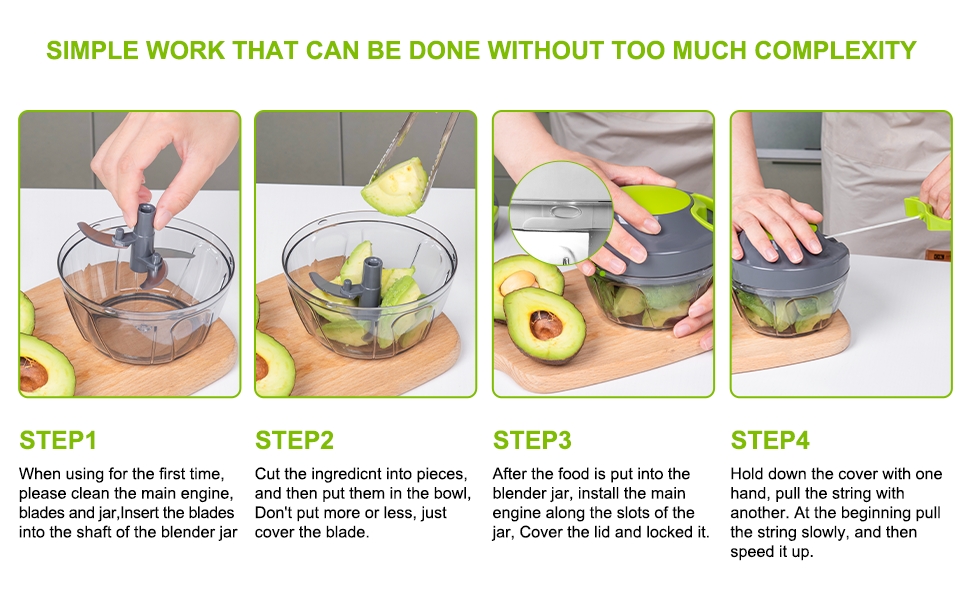 SIMPLE WORK THAT CAN BE DONE WITHOUT TOO MUCH COMPLEXITY

STEP1

When using for the first time, please clean the main engine, blades and jar,Insert the blades into the shaft of the blender jar

STEP2

Cut the ingredicnt into pieces, and then put them in the bowl, Don't put more or less, just cover the blade.

STEP3

After the food is put into the blender jar, install the main engine along the slots of the jar, Cover the lid and locked it.

STEP4

Hold down the cover with one hand, pull the string with another. At the beginning pull the string slowly, and then speed it up.