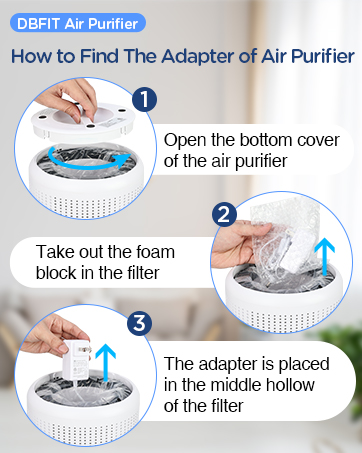 DBFIT Air Purifier

How to Find The Adapter of Air Purifier

1

Open the bottom cover of the air purifier

2

Take out the foam block in the filter

3

The adapter is placed in the middle hollow of the filter