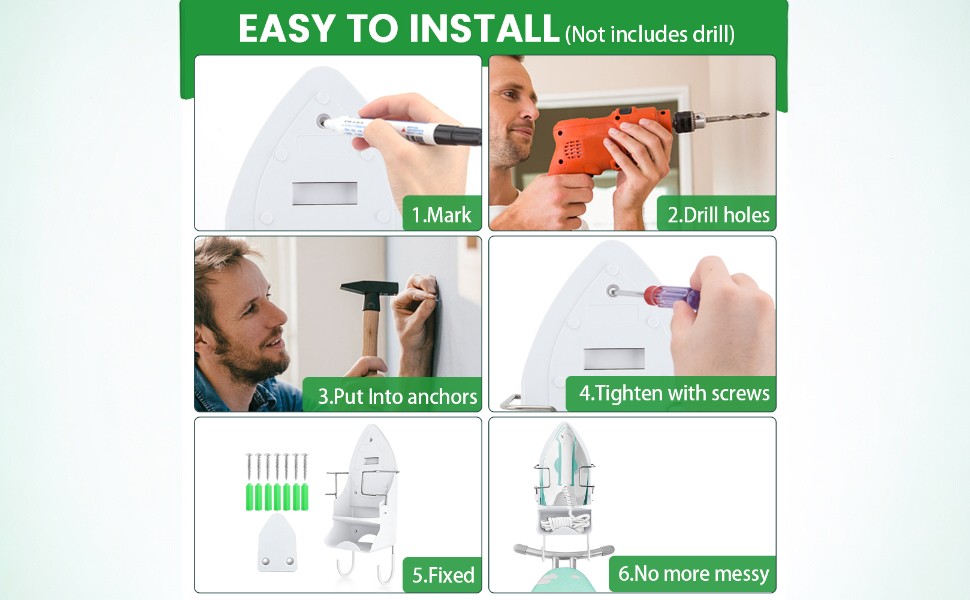 EASY TO INSTALL (Not includes drill)

1.Mark

2.Drill holes

3.Put Into anchors

4.Tighten with screws

5.Fixed

6.No more messy