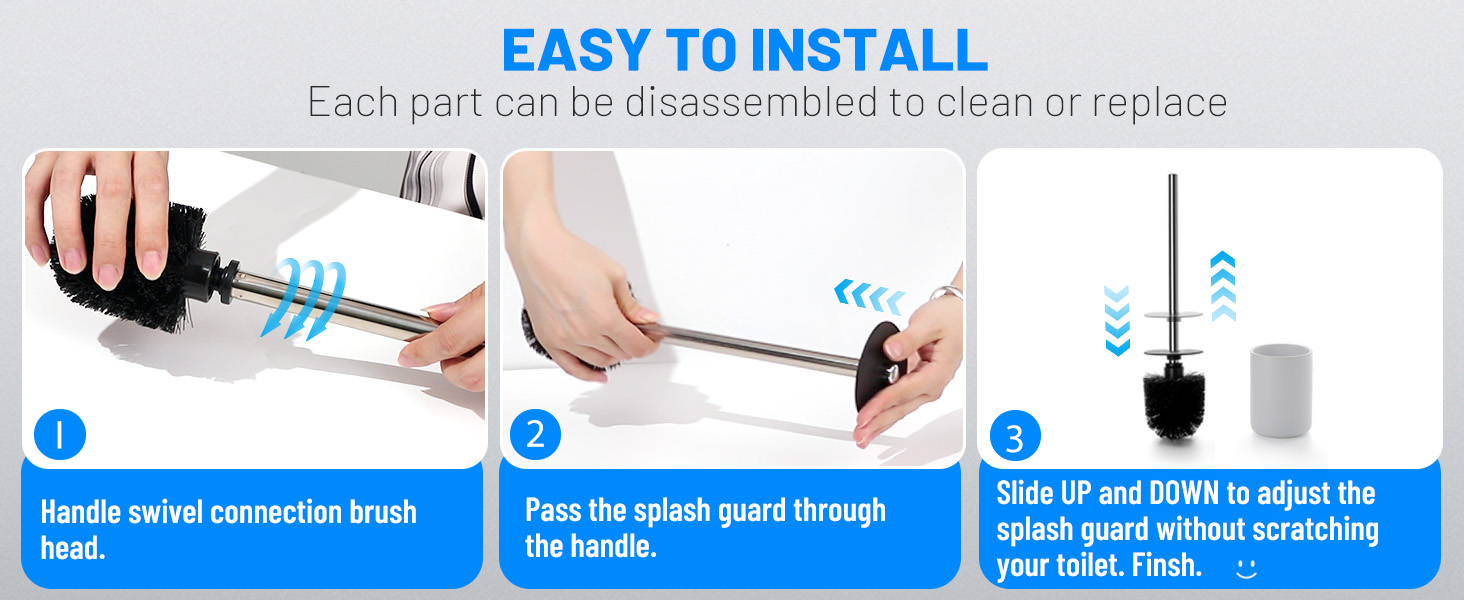 EASY TO INSTALL
Each part can be disassembled to clean or replace

1

Handle swivel connection brush head.

2

Pass the splash guard through the handle.

3

Slide UP and DOWN to adjust the splash guard without scratching your toilet. Finsh.