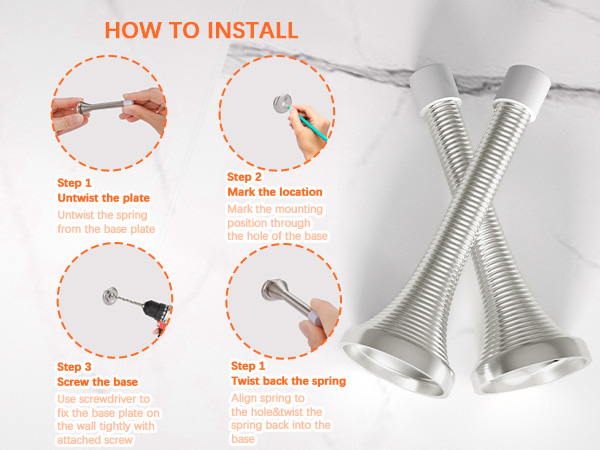 HOW TO INSTALL

Step 1
Untwist the plate
Untwist the spring from the base plate

Step 2
Mark the location
Mark the mounting position through the hole of the base

Step 3
Screw the base
Use screwdriver to fix the base plate on the wall tightly with attached screw

Step 1
Twist back the spring
Align spring to the hole&twist the spring back into the base