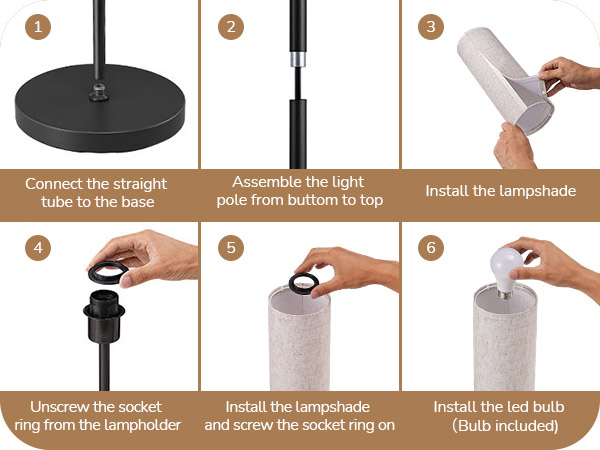 1

Connect the straight tube to the base

2

Assemble the light pole from buttom to top

3

Install the lampshade

4

Unscrew the socket ring from the lampholder

5

Install the lampshade and screw the socket ring on

6

Install the led bulb (Bulb included)