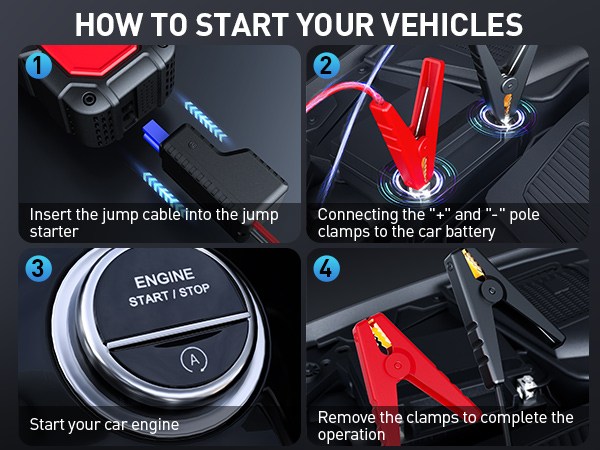 HOW TO START YOUR VEHICLES

1

Insert the jump cable into the jump starter

2

Connecting the "+" and "-" pole clamps to the car battery

3

ENGINE
START / STOP

A

Start your car engine

4

Remove the clamps to complete the operation