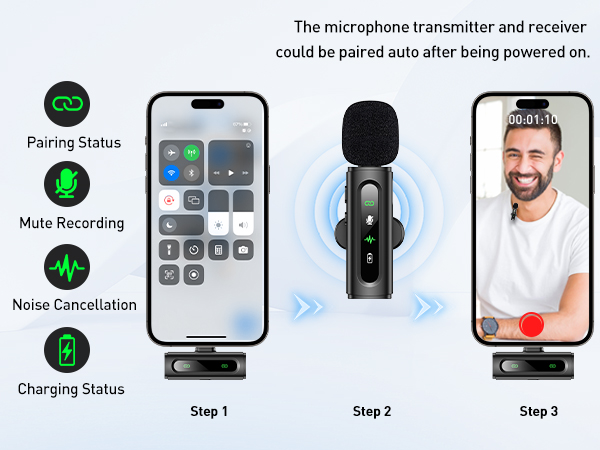 The microphone transmitter and receiver could be paired auto after being powered on.

Pairing Status

Mute Recording

Noise Cancellation

Charging Status

00:01:10

Step 1

Step 2

Step 3