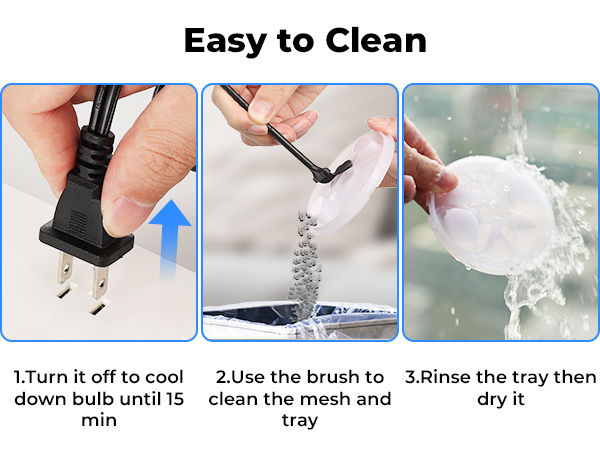 Easy to Clean

1.Turn it off to cool down bulb until 15 min

2.Use the brush to clean the mesh and tray

3.Rinse the tray then dry it